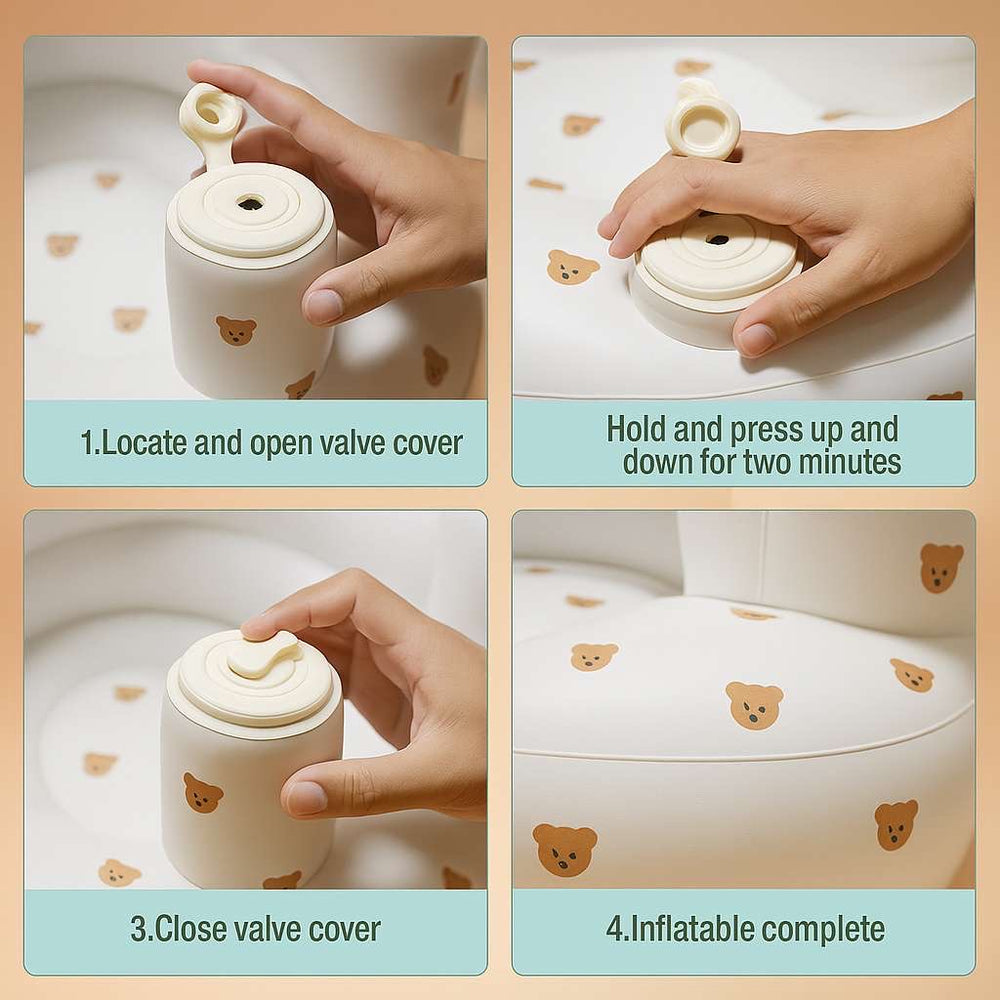 1.Locate and open valve cover

Hold and press up and down for two minutes

3.Close valve cover

4.Inflatable complete